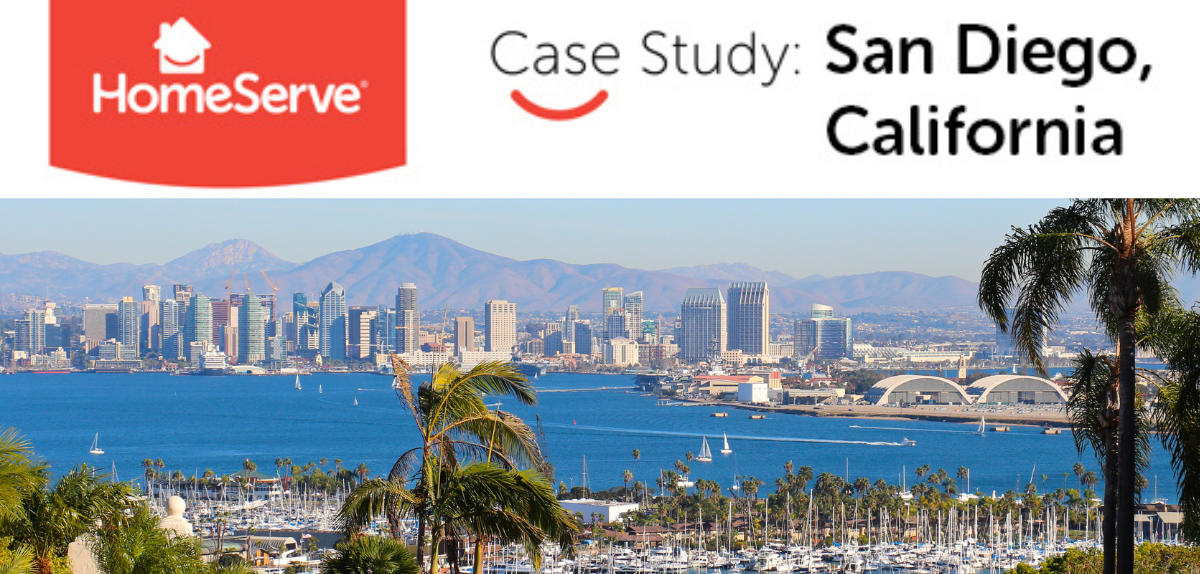 HomeServe®

Case Study: San Diego, California