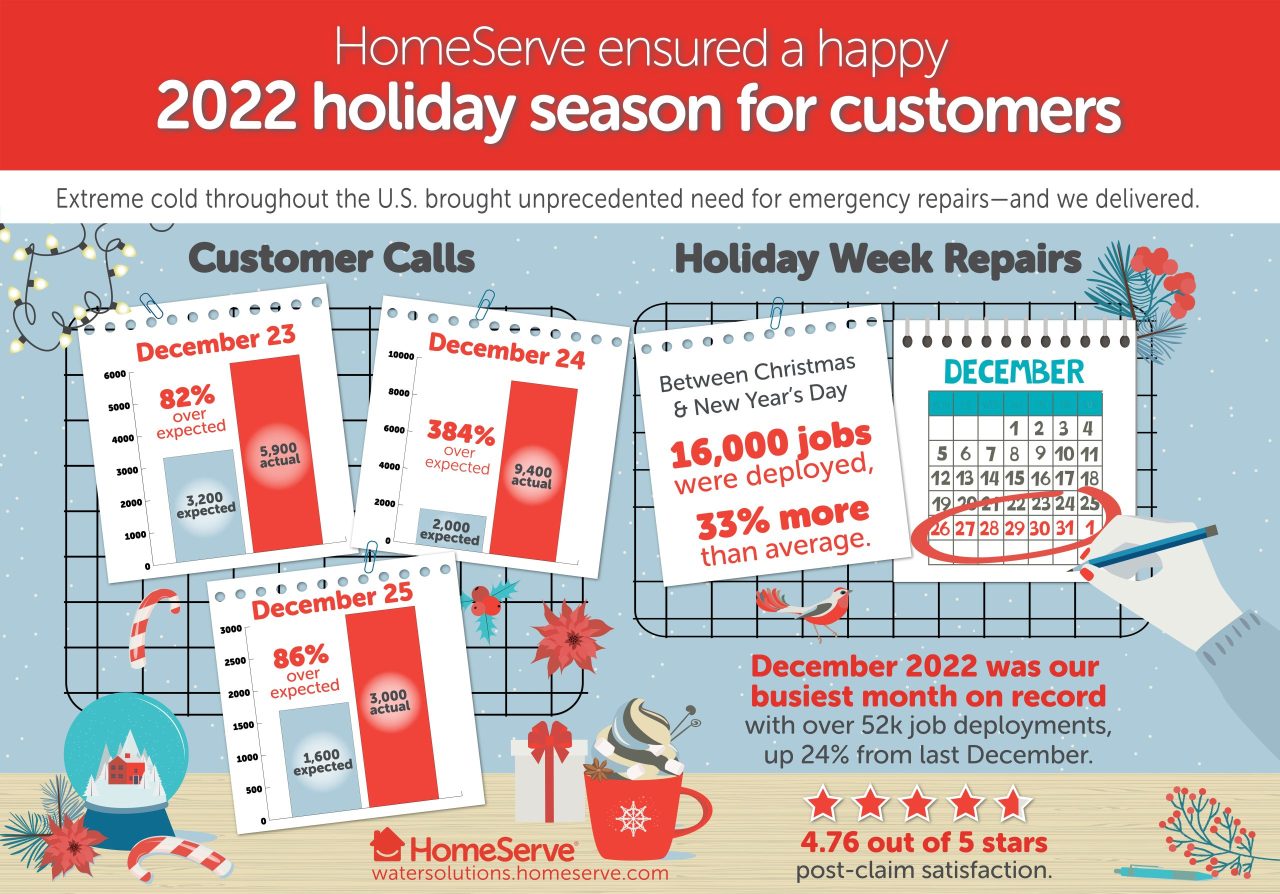 HomeServe ensured a happy
2022 holiday season for customers

Extreme cold throughout the U.S. brought unprecedented need for emergency repairs—and we delivered.

Customer Calls

December 23

6000
5000
4000
3000
2000
1000
0

82% over expected

3,200 expected

5,900 actual

December 24

10000
8000
6000
4000
2000
0

384% over expected

2,000 expected

9,400 actual

December 25

3000
2500
2000
1500
1000
500
0

86% over expected

1,600 expected

3,000 actual

Holiday Week Repairs

Between Christmas & New Year's Day

16,000 jobs were deployed,

33% more than average.

DECEMBER

| | | | | | | |
|---|---|---|---|---|---|---|
| | | | 1 | 2 | 3 | 4 |
| 5 | 6 | 7 | 8 | 9 | 10 | 11 |
| 12 | 13 | 14 | 15 | 16 | 17 | 18 |
| 19 | 20 | 21 | 22 | 23 | 24 | 25 |
| 26 | 27 | 28 | 29 | 30 | 31 | 1 |

December 2022 was our busiest month on record with over 52k job deployments, up 24% from last December.

4.76 out of 5 stars post-claim satisfaction.

HomeServe
watersolutions.homeserve.com